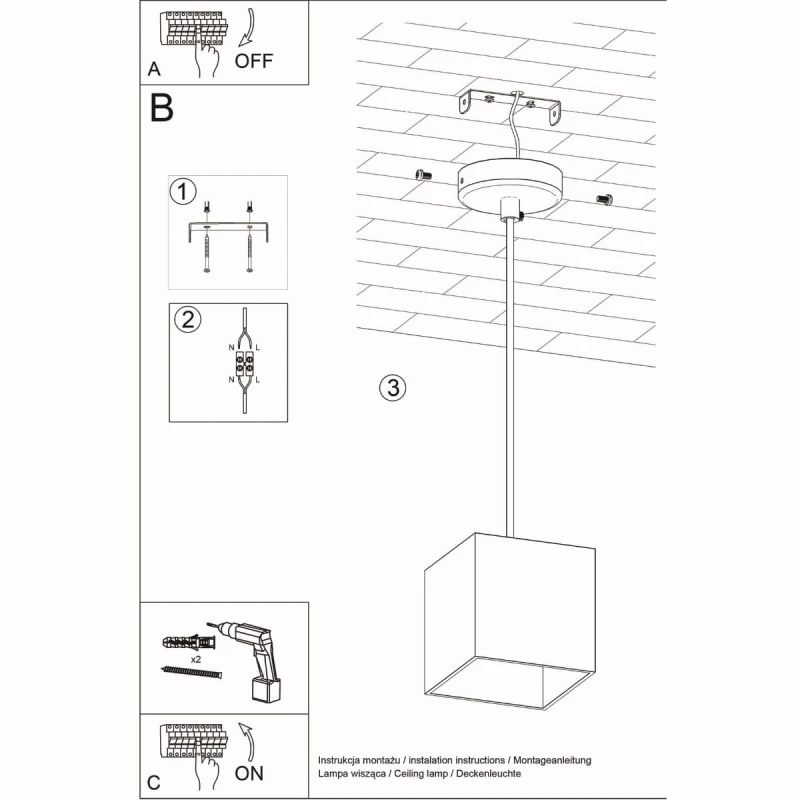 A
OFF

B

1

2
N L
N L

3

x2

C
ON

Instrukcja montażu / instalation instructions / Montageanleitung
Lampa wisząca / Ceiling lamp / Deckenleuchte