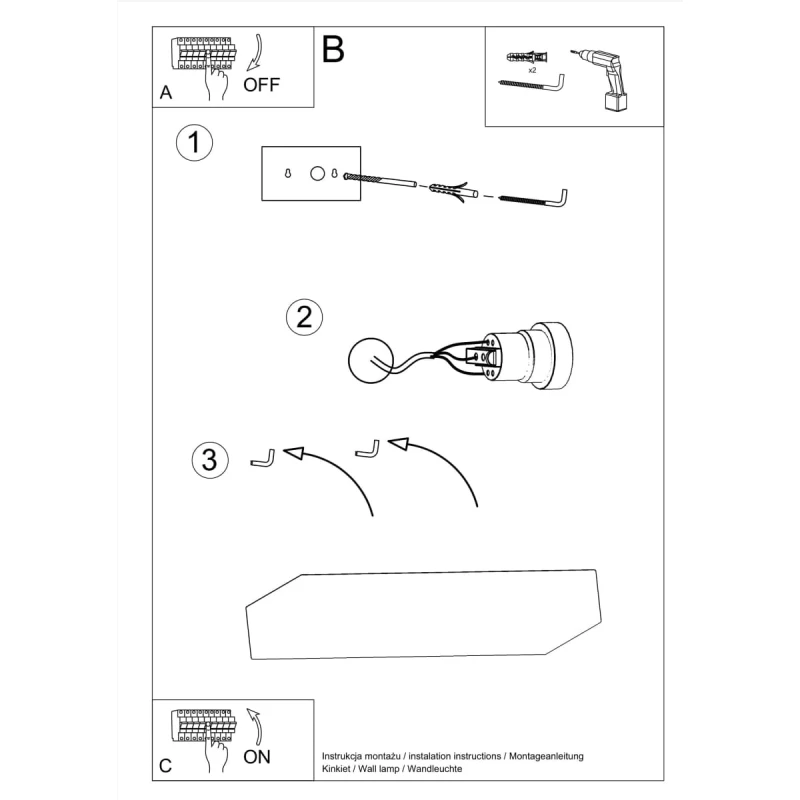 A
OFF

B

x2

1

2

3

C
ON

Instrukcja montażu / instalation instructions / Montageanleitung
Kinkiet / Wall lamp / Wandleuchte