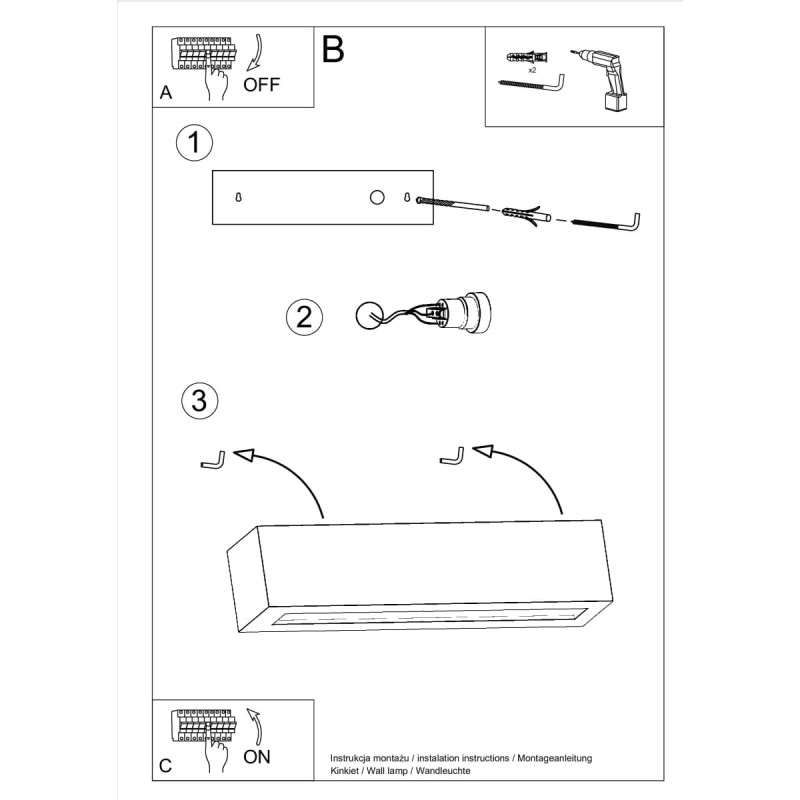 A

OFF

B

x2

1

2

3

C

ON

Instrukcja montażu / instalation instructions / Montageanleitung
Kinkiet / Wall lamp / Wandleuchte